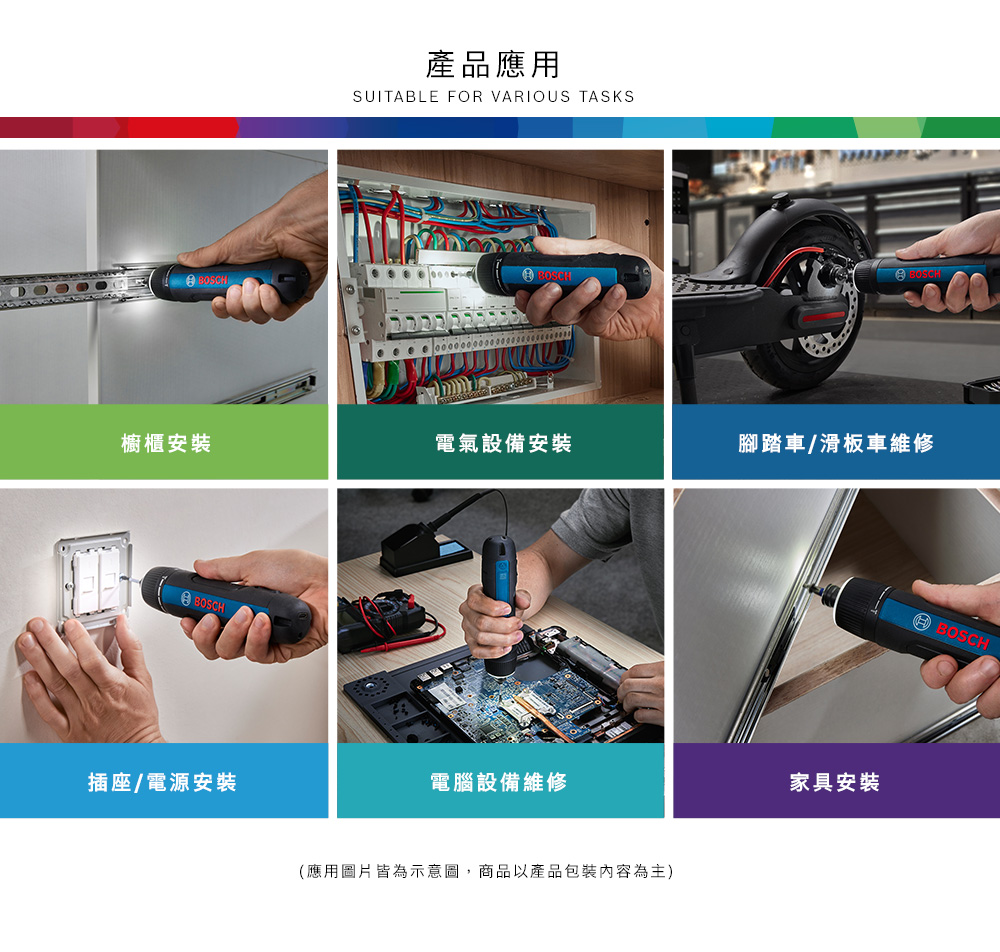 產品應用
SUITABLE FOR VARIOUS TASKS

BOSCH
櫥櫃安裝

BOSCH
電氣設備安裝

BOSCH
腳踏車/滑板車維修

BOSCH
插座/電源安裝

電腦設備維修

BOSCH
家具安裝

(應用圖片皆為示意圖，商品以產品包裝內容為主)