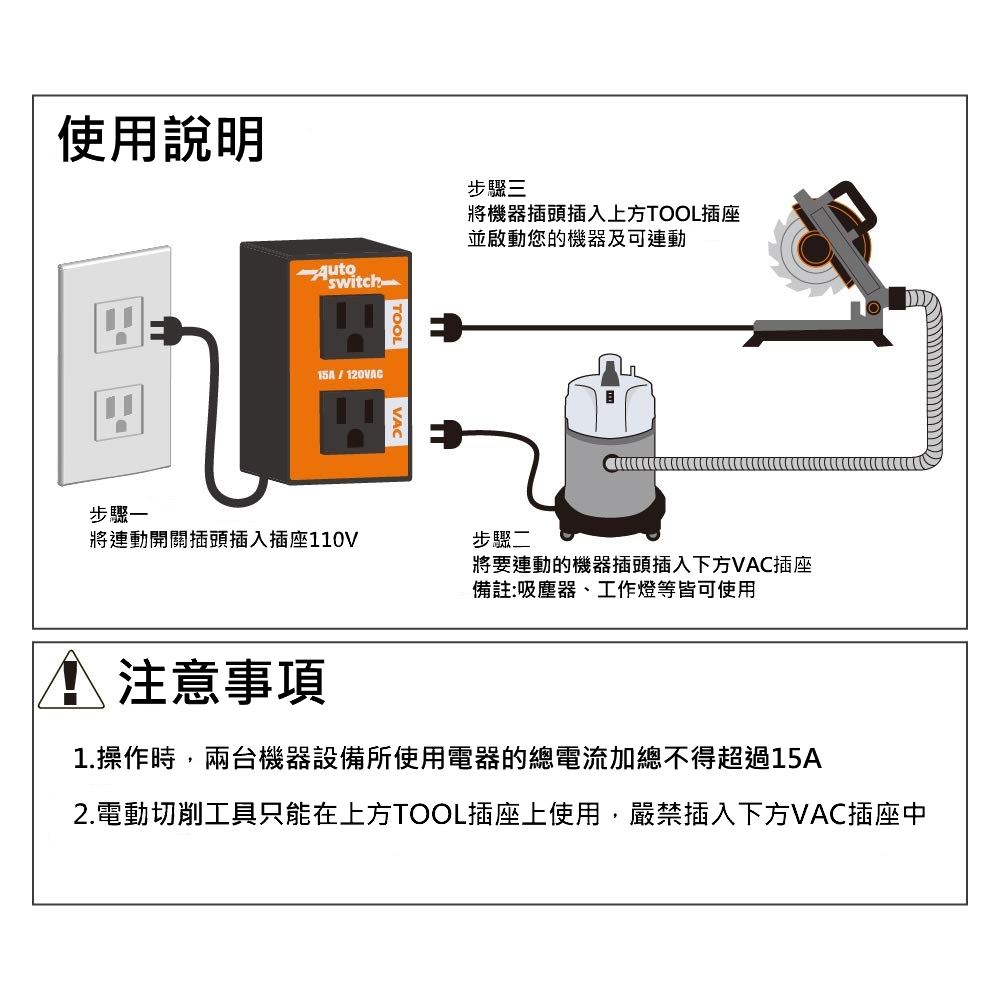 使用說明

步驟三
將機器插頭插入上方TOOL插座
並啟動您的機器及可連動

Auto switch

TOOL

15A / 120VAC

VAC

步驟一
將連動開關插頭插入插座110V

步驟二
將要連動的機器插頭插入下方VAC插座
備註:吸塵器、工作燈等皆可使用

注意事項

1.操作時，兩台機器設備所使用電器的總電流加總不得超過15A

2.電動切削工具只能在上方TOOL插座上使用，嚴禁插入下方VAC插座中