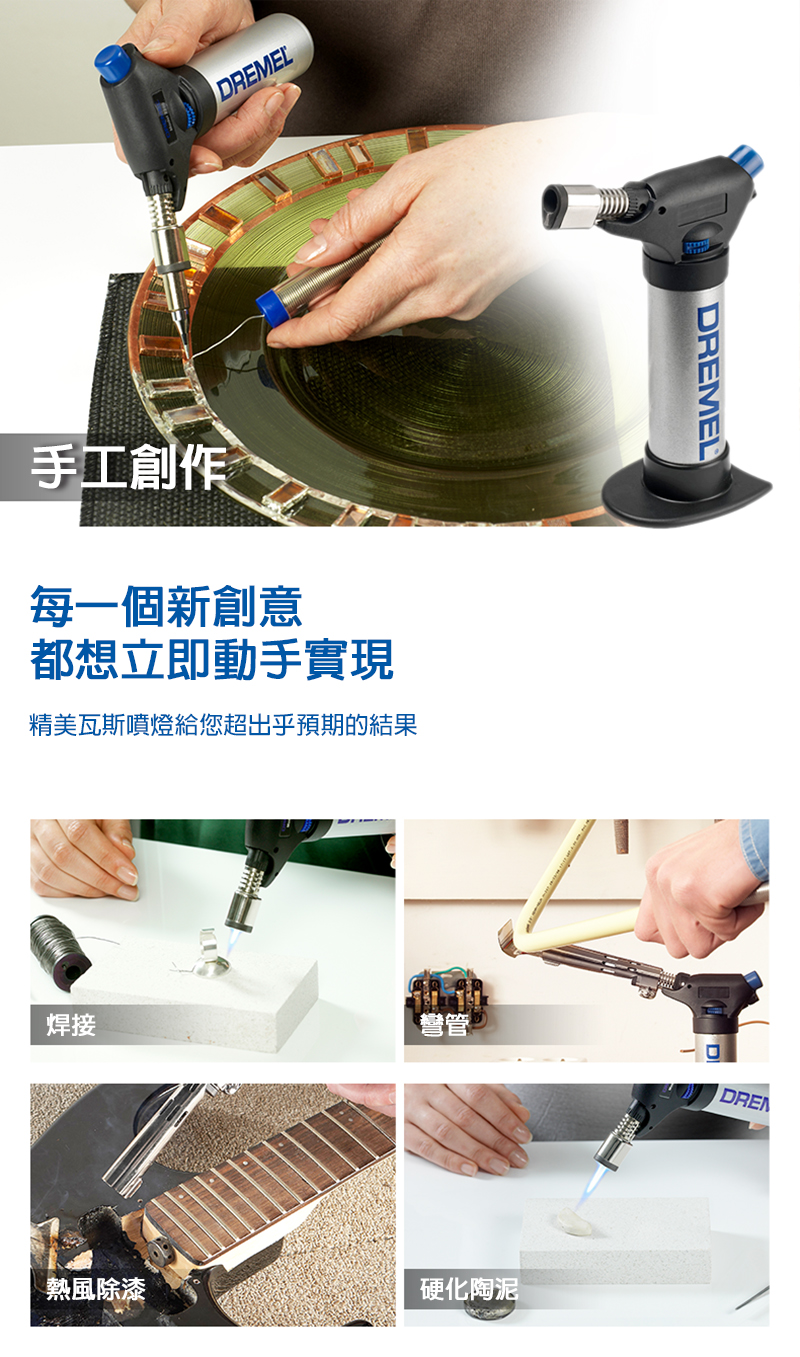 DREMEL

DREMEL

手工創作

每一個新創意
都想立即動手實現

精美瓦斯噴燈給您超出乎預期的結果

焊接

彎管

熱風除漆

DREM

硬化陶泥