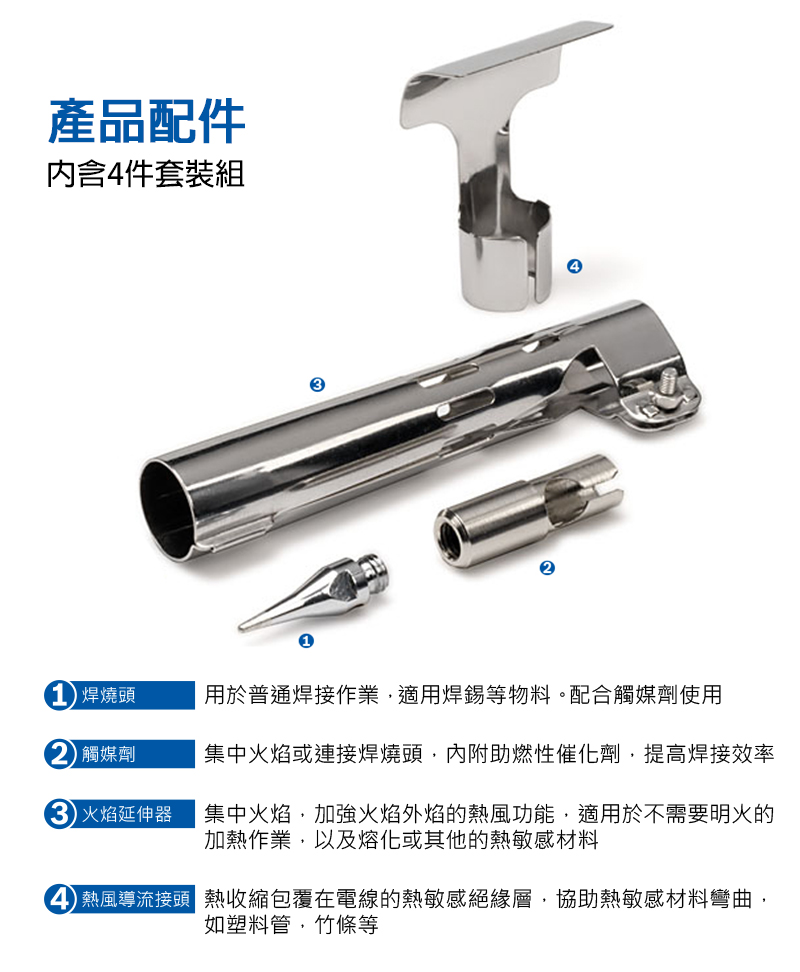 產品配件
內含4件套裝組

4
3
2
1

1 焊燒頭 用於普通焊接作業，適用焊錫等物料。配合觸媒劑使用

2 觸媒劑 集中火焰或連接焊燒頭，內附助燃性催化劑，提高焊接效率

3 火焰延伸器 集中火焰，加強火焰外焰的熱風功能，適用於不需要明火的加熱作業，以及熔化或其他的熱敏感材料

4 熱風導流接頭 熱收縮包覆在電線的熱敏感絕緣層，協助熱敏感材料彎曲，如塑料管，竹條等